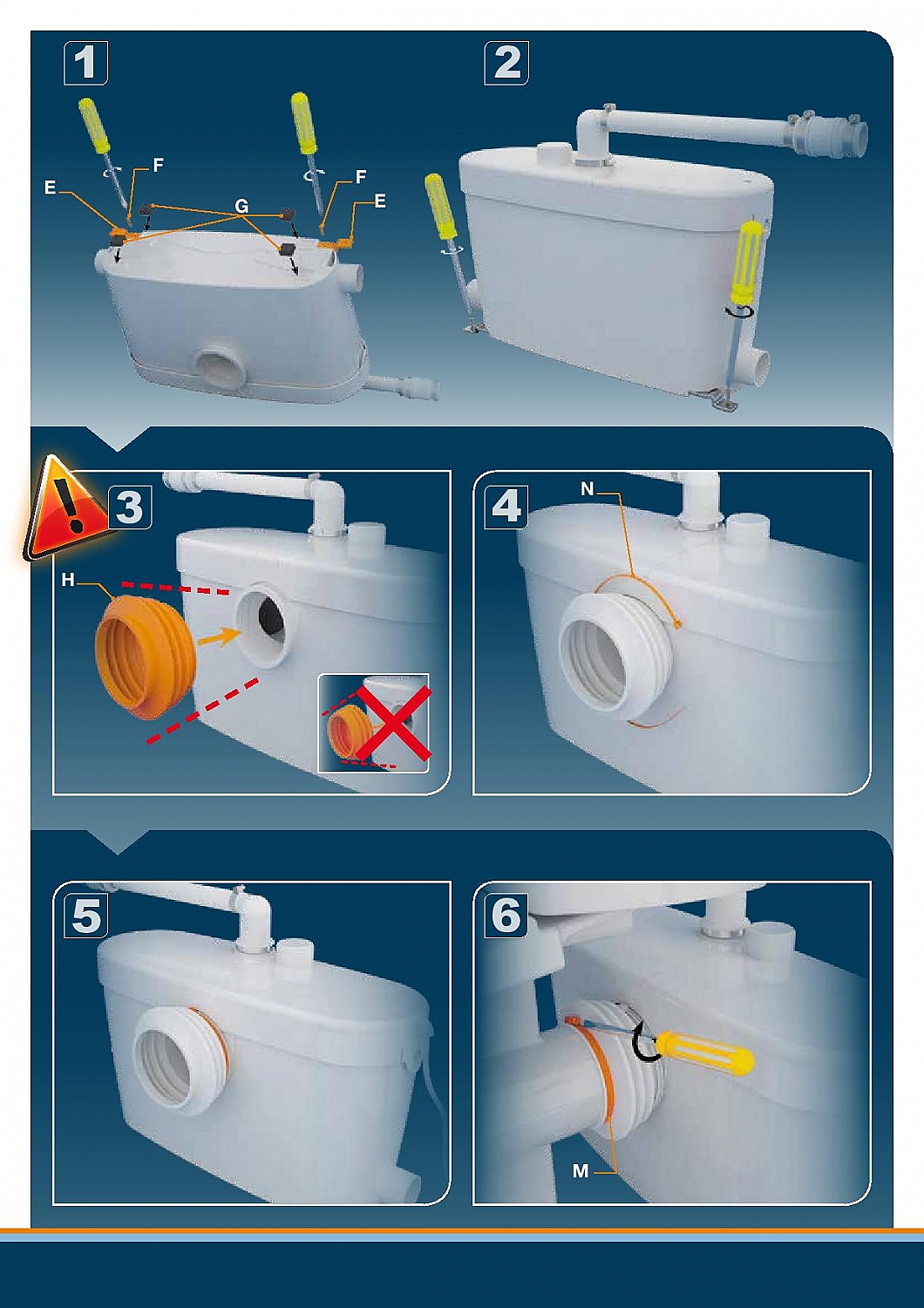 1

E

F

G

F

E

2

3

H

4

N

5

6

M