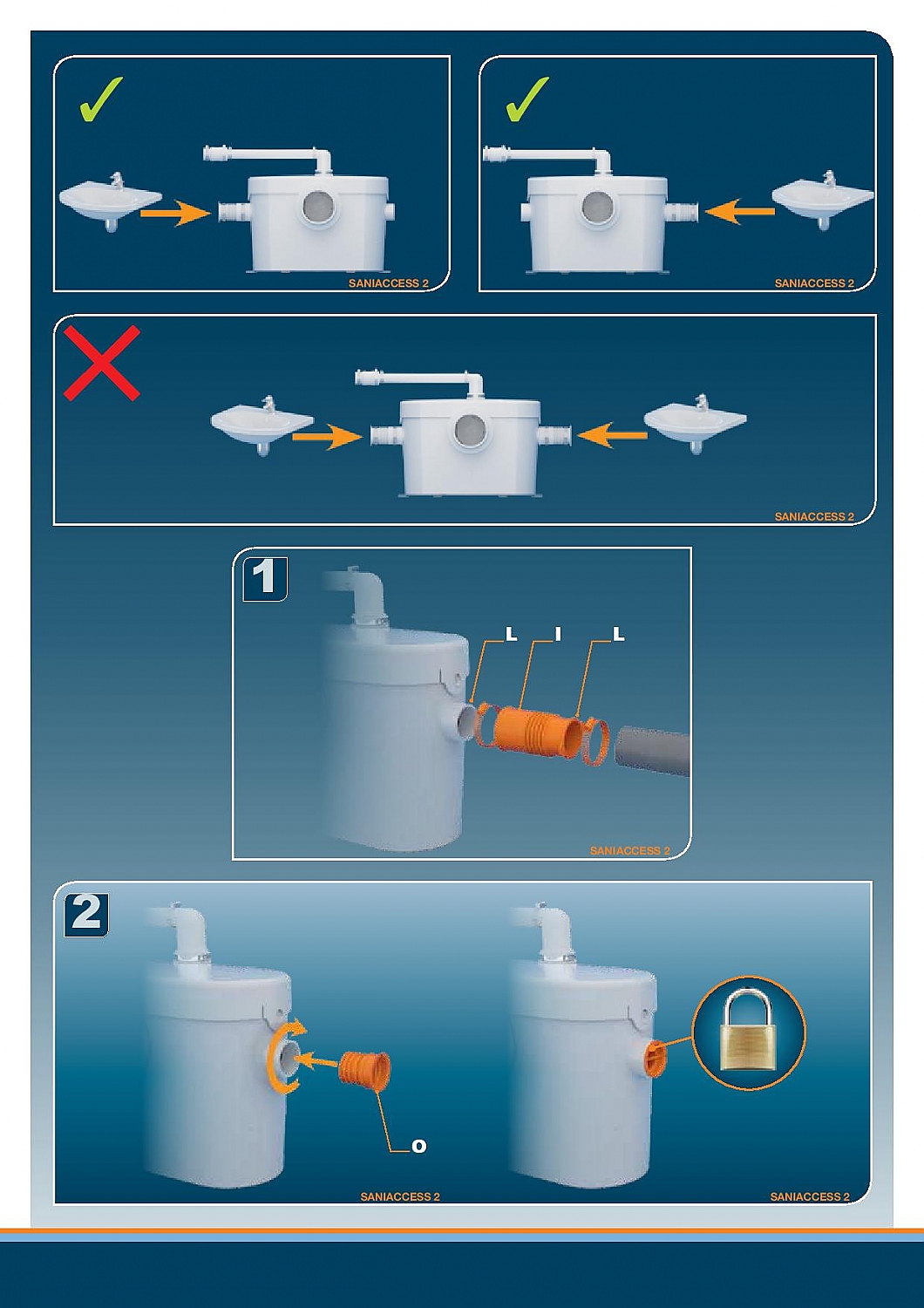 SANIACCESS 2

SANIACCESS 2

SANIACCESS 2

1

L I L

SANIACCESS 2

2

O

SANIACCESS 2

SANIACCESS 2