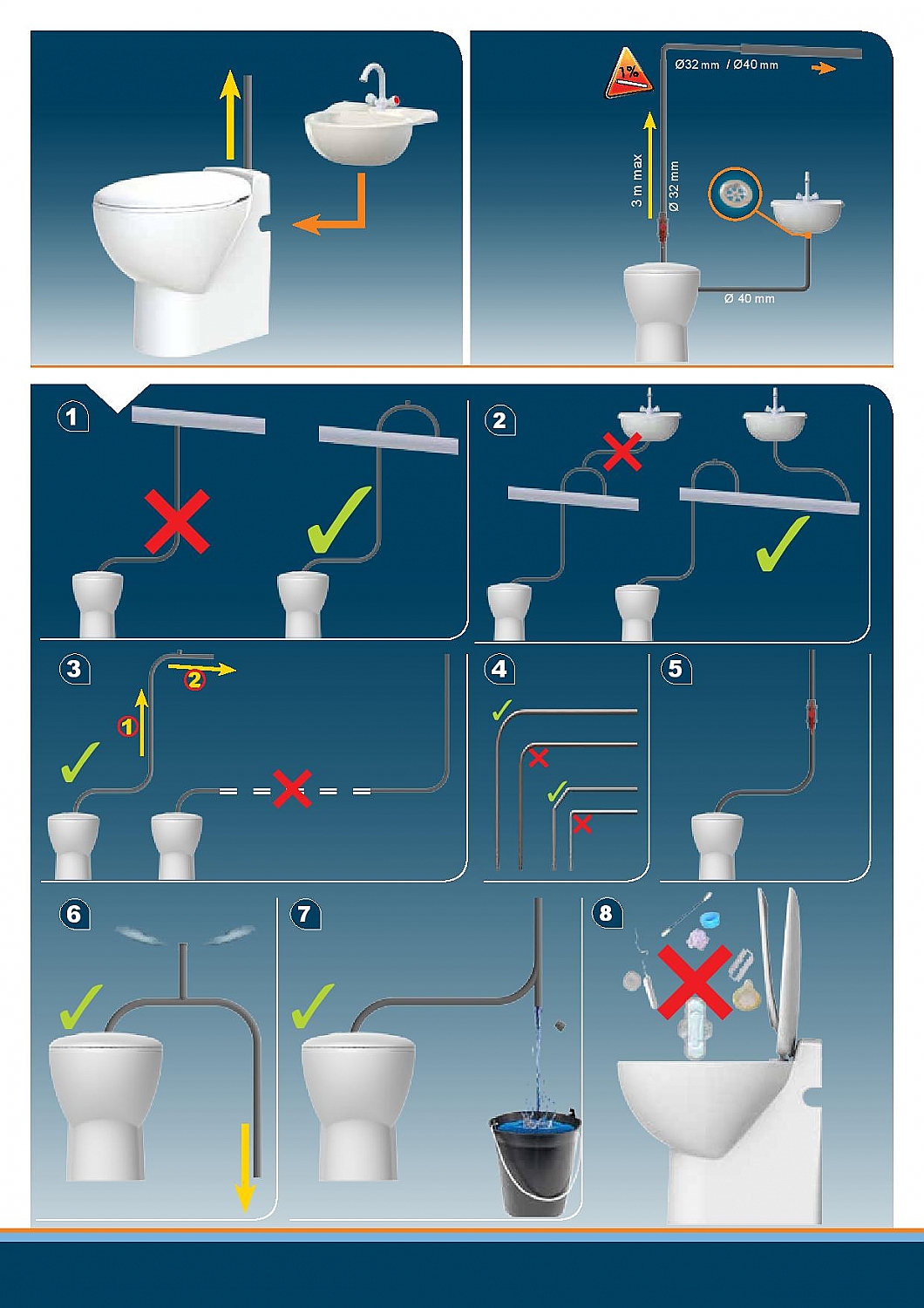 1%

Ø32 mm / Ø40 mm

3 m max

Ø 32 mm

Ø 40 mm

1

2

3

1

2

4

5

6

7

8