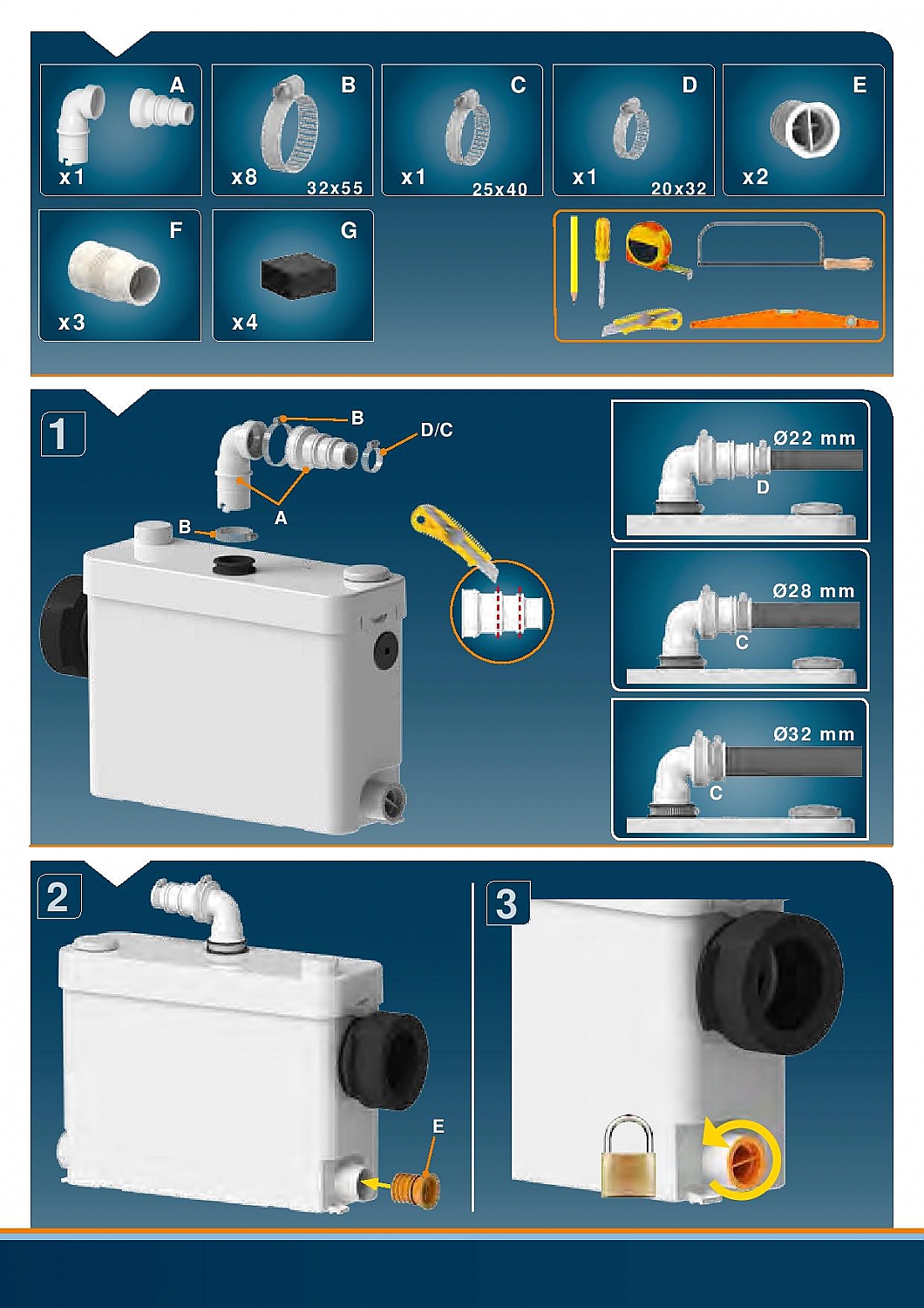 A
x1

B
x8
32x55

C
x1
25x40

D
x1
20x32

E
x2

F
x3

G
x4

1

B
D/C
A
B

Ø22 mm
D

Ø28 mm
C

Ø32 mm
C

2

E

3