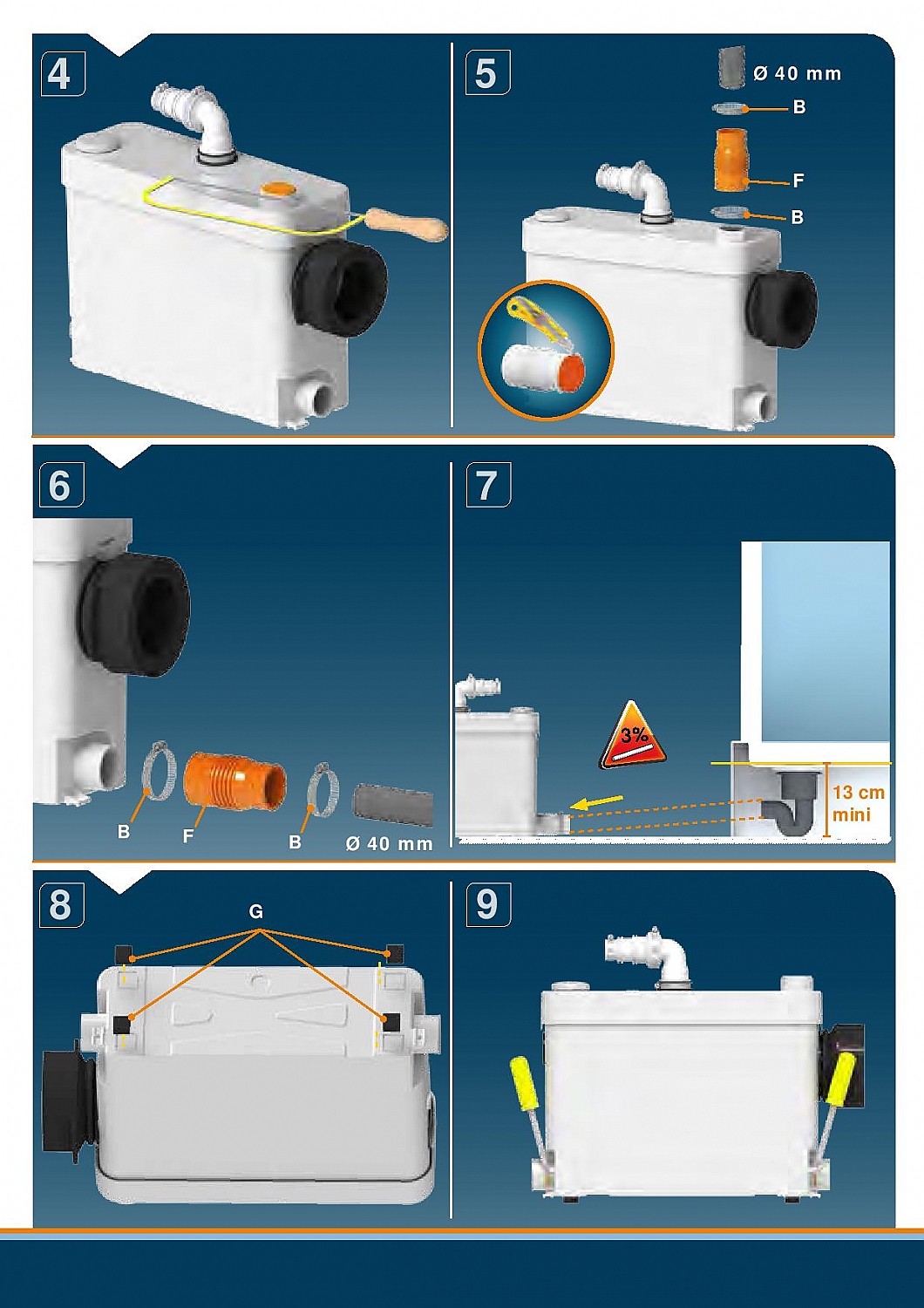 4

5

Ø 40 mm

B

F

B

6

B

F

B

Ø 40 mm

7

3%

13 cm mini

8

G

9