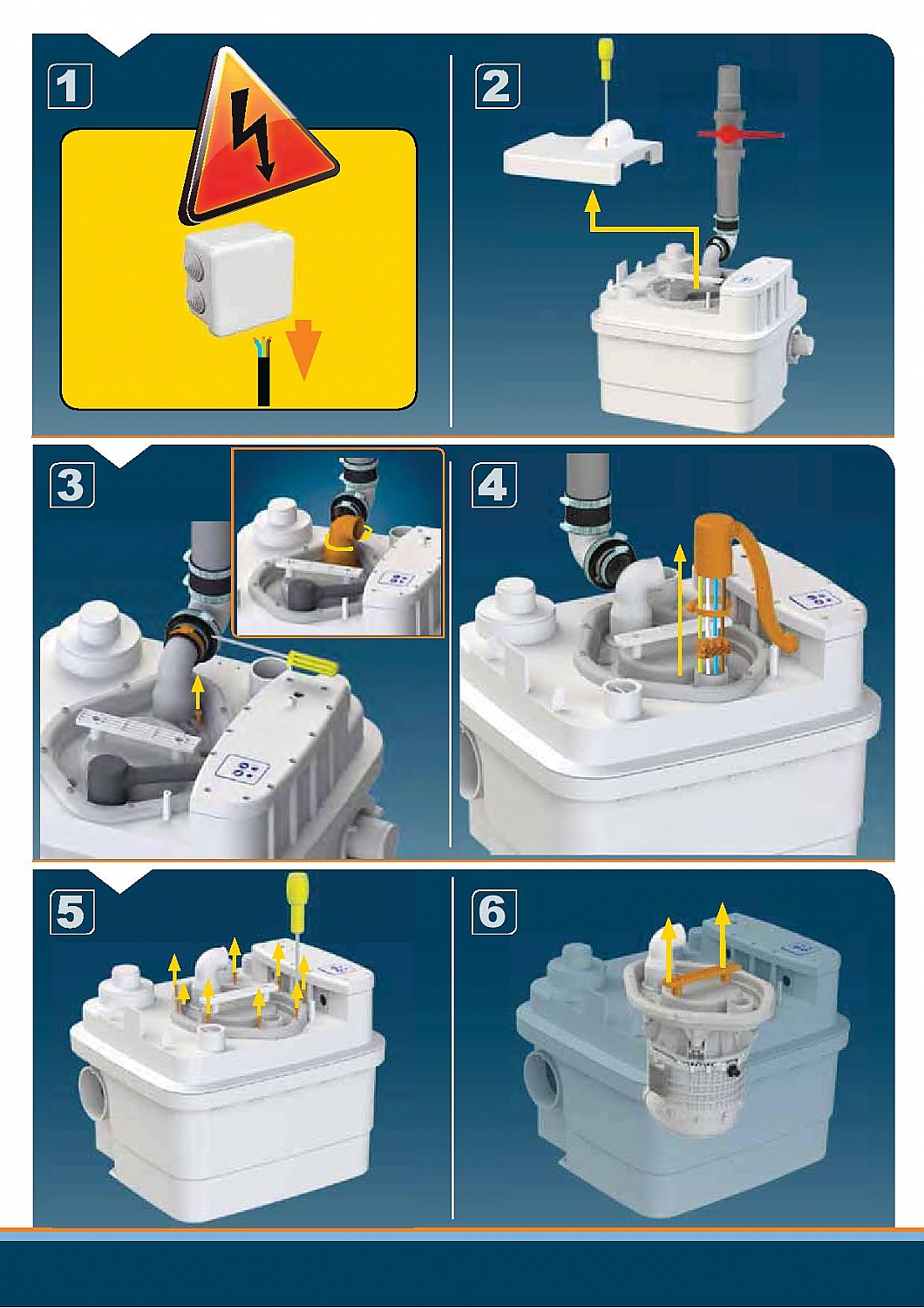 1

2

3

4

5

6