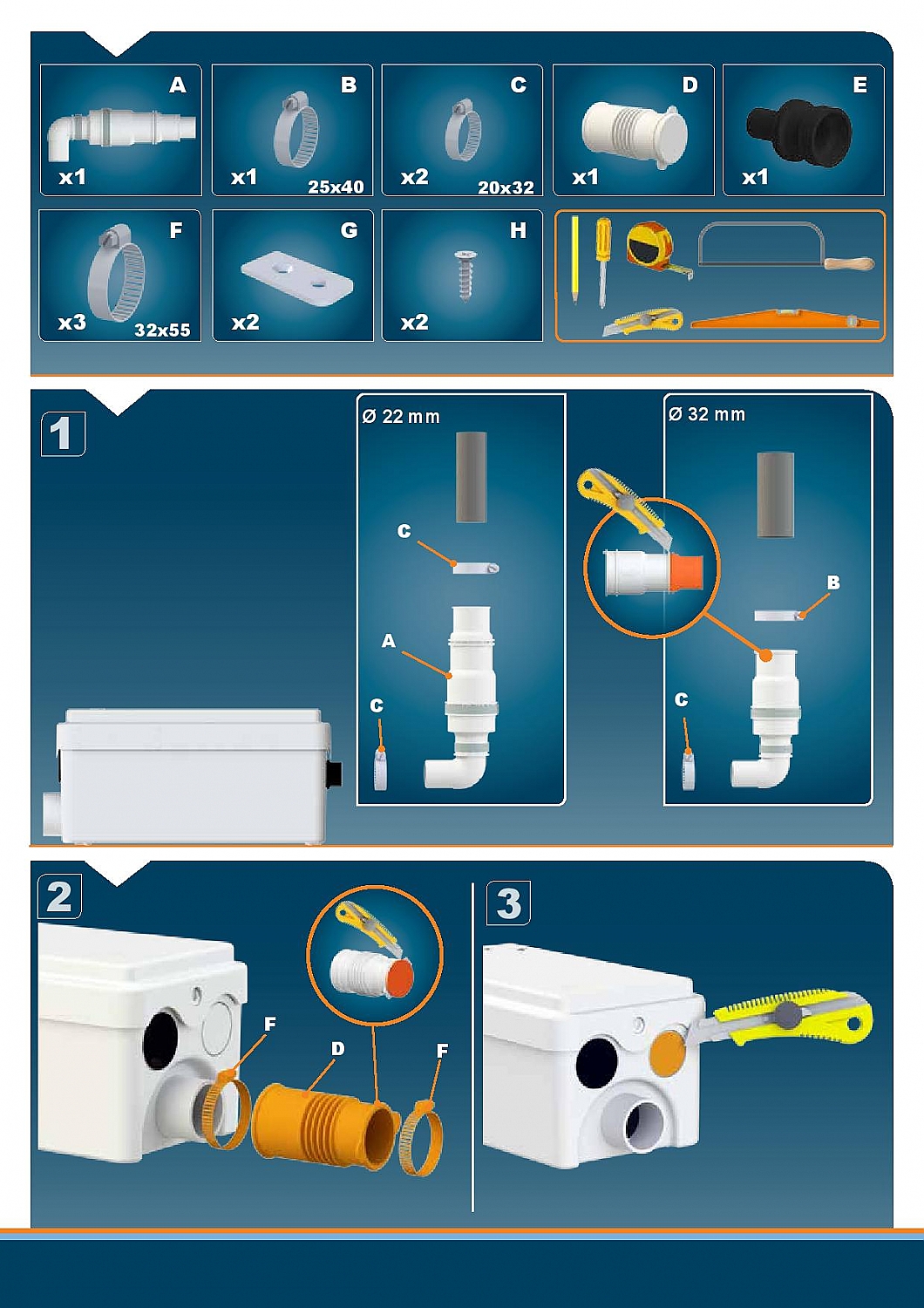 A
x1

B
x1
25x40

C
x2
20x32

D
x1

E
x1

F
x3
32x55

G
x2

H
x2

1

Ø 22 mm
C
A
C

Ø 32 mm
B
C

2
F
D
F

3