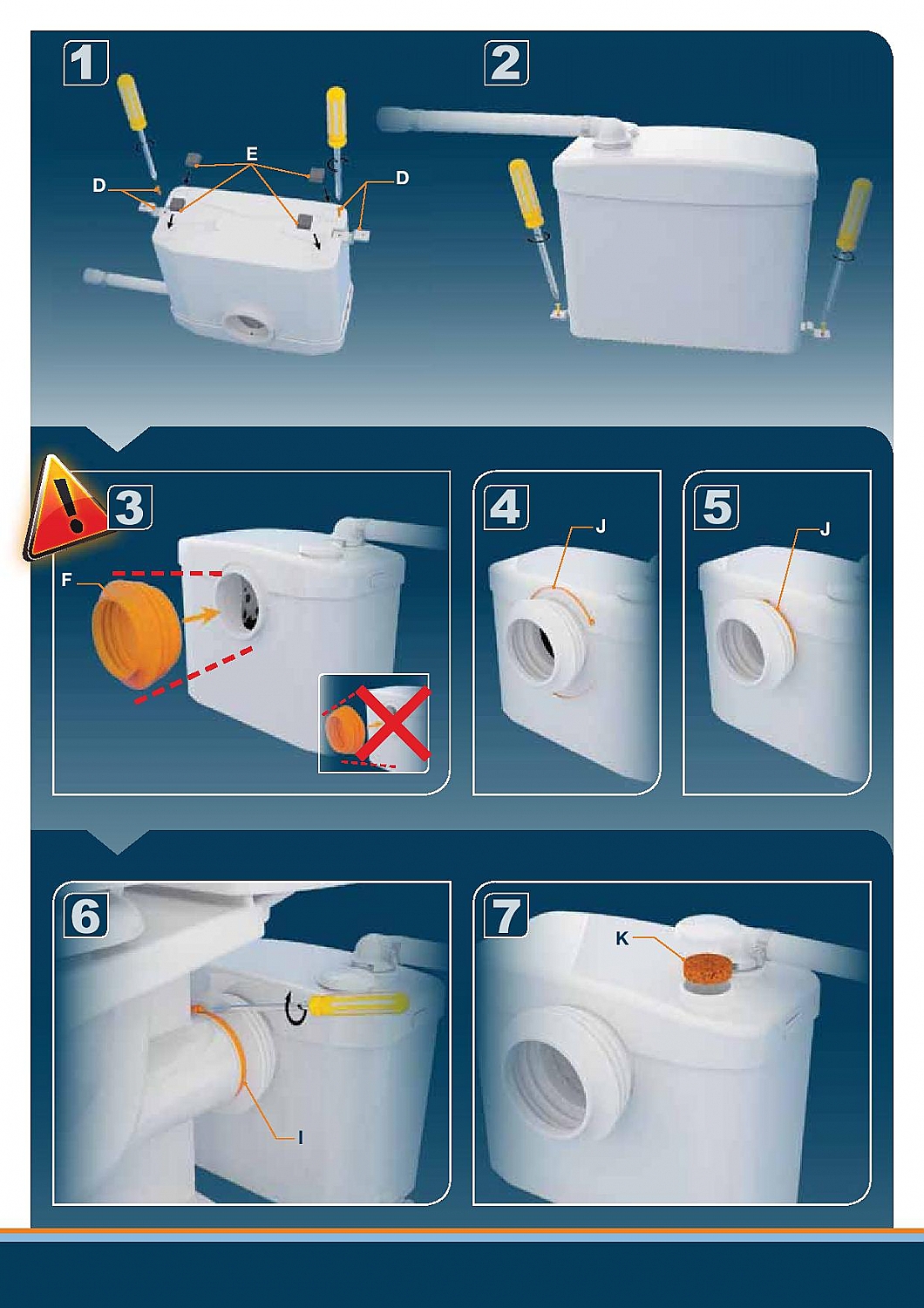 1
E
D
D
2
3
F
4
J
5
J
6
I
7
K