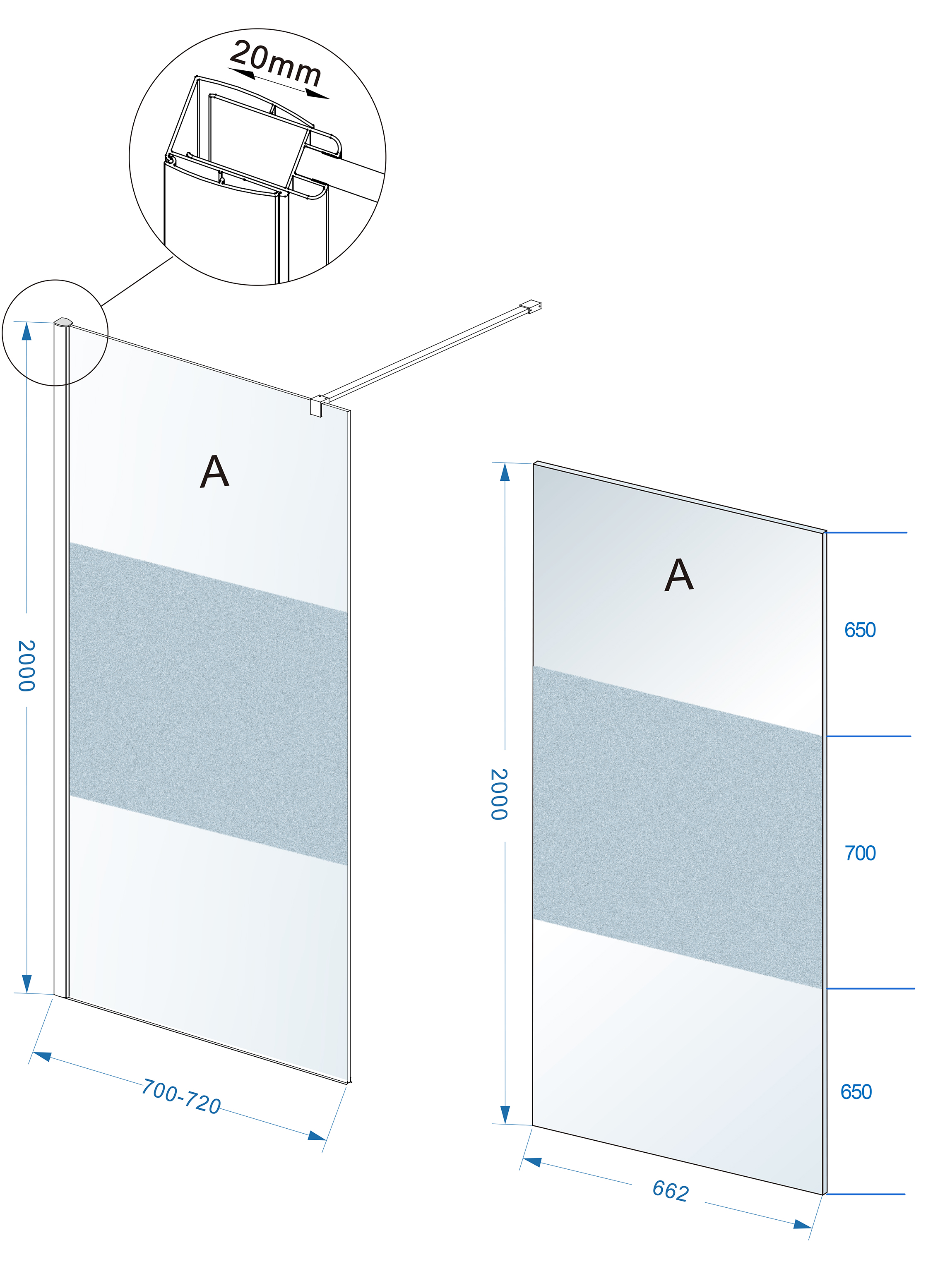 20mm

A

2000

700-720

A

2000

650

700

650

662