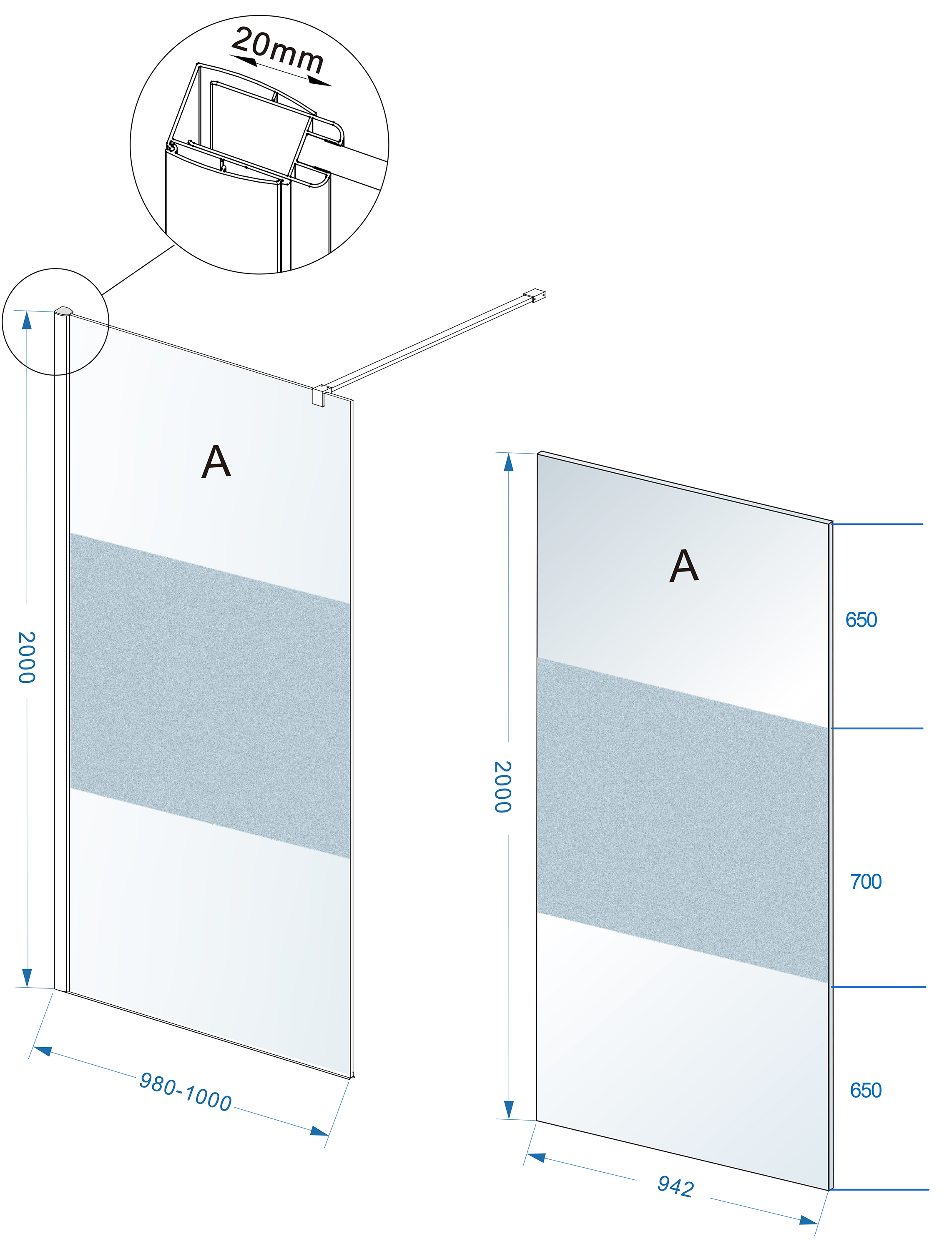 20mm

A

2000

980-1000

A

2000

650

700

650

942