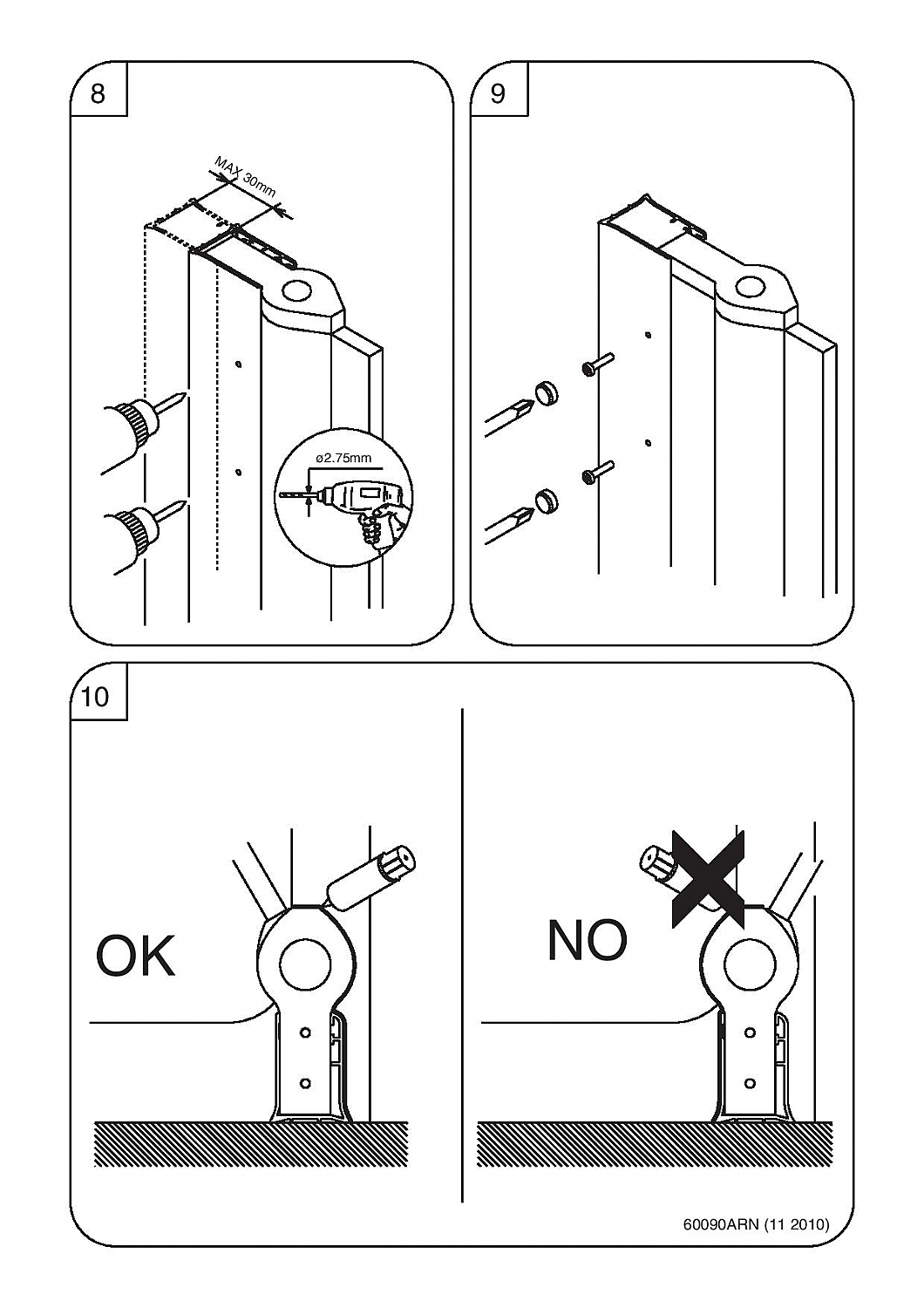 8

MAX 30mm

ø2.75mm

9

10

OK

NO

60090ARN (11 2010)